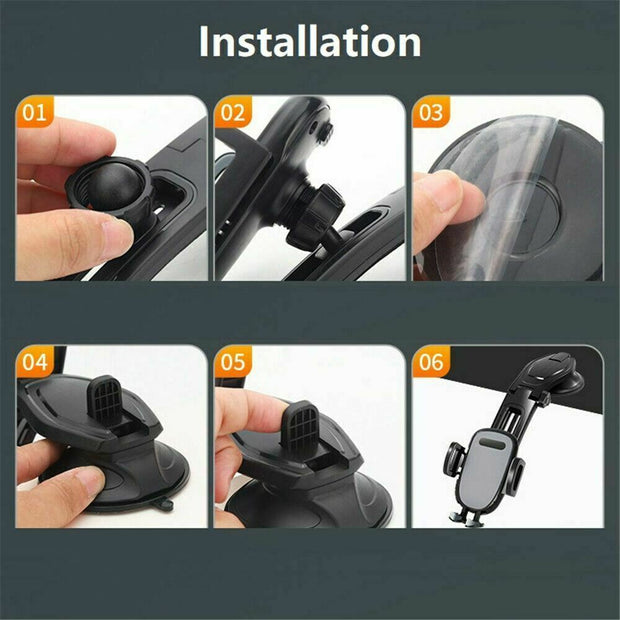 Installation

01

02

03

04

05

06